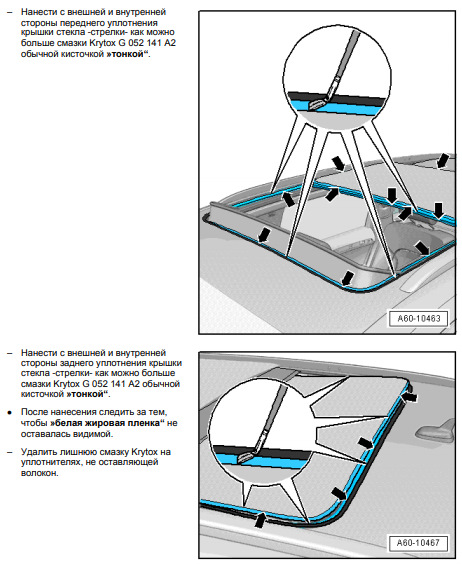 – Нанести с внешней и внутренней стороны переднего уплотнения крышки стекла -стрелки- как можно больше смазки Krytox G 052 141 A2 обычной кисточкой »тонкой“.

A60-10463

– Нанести с внешней и внутренней стороны заднего уплотнения крышки стекла -стрелки- как можно больше смазки Krytox G 052 141 A2 обычной кисточкой »тонкой“.

• После нанесения следить за тем, чтобы »белая жировая пленка“ не оставалась видимой.

– Удалить лишнюю смазку Krytox на уплотнителях, не оставляющей волокон.

A60-10467