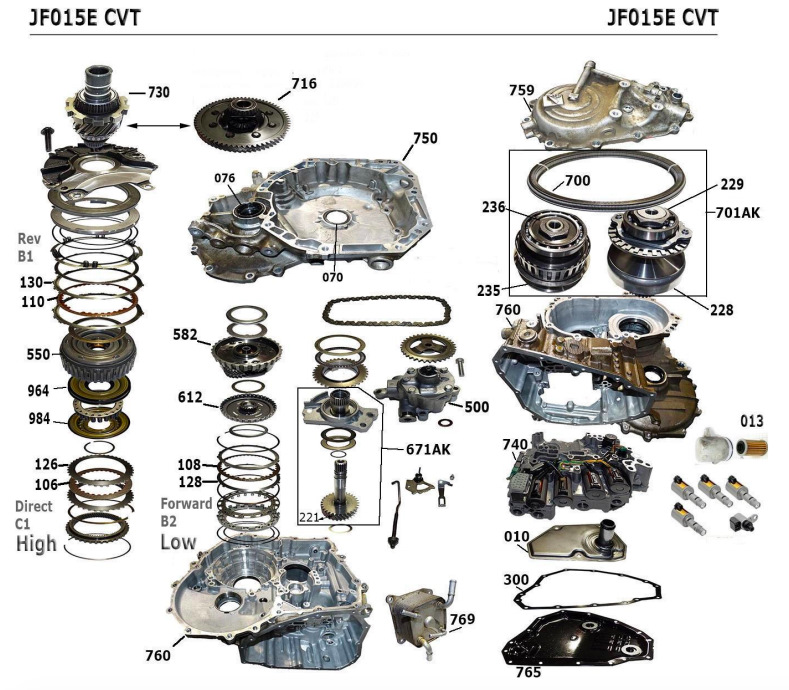 JF015E CVT

JF015E CVT

730
716
750
076
070
Rev B1
130
110
550
964
984
126
106
Direct C1
High
582
612
108
128
Forward B2
Low
221
671AK
500
760
769
759
700
229
701AK
236
235
228
760
013
740
010
300
765