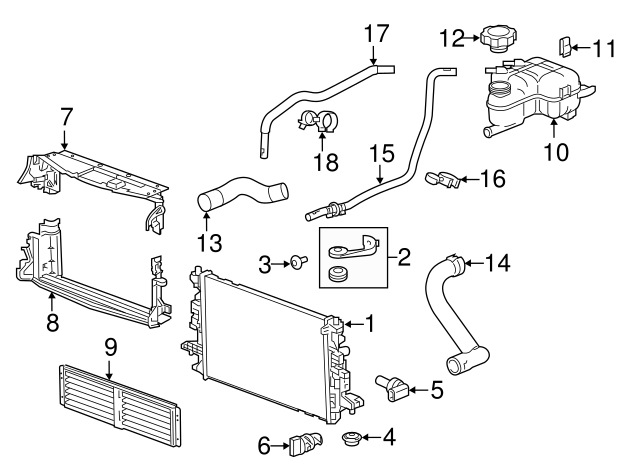 17
12
11
7
18
15
10
16
13
3
2
14
8
1
9
5
6
4