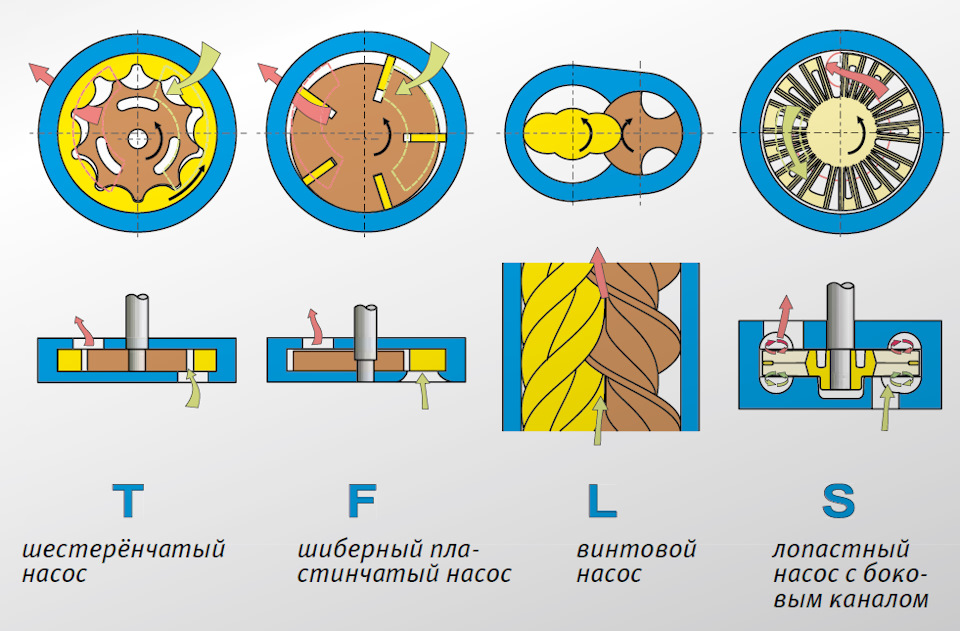 T

шестерёнчатый насос

F

шиберный пластинчатый насос

L

винтовой насос

S

лопастный насос с боковым каналом