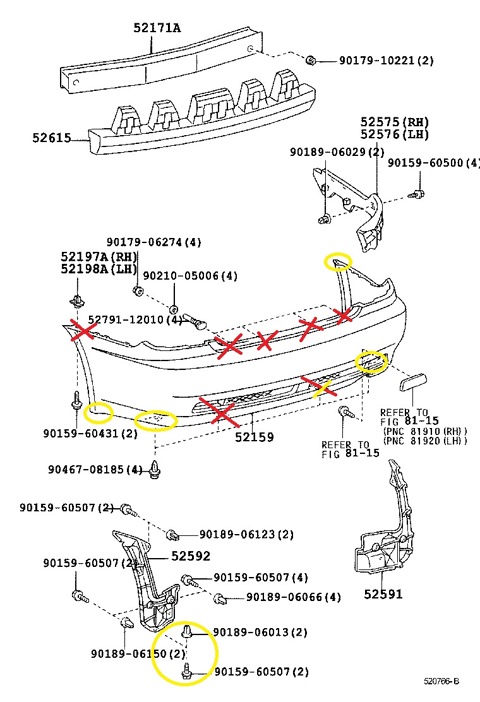 52171A
90179-10221(2)
52615
52575(RH)
52576(LH)
90189-06029(2)
90159-60500(4)
90179-06274(4)
52197A(RH)
52198A(LH)
90210-05006(4)
52791-12010(4)
90159-60431(2)
52159
REFER TO
FIG 81-15
(PNC 81910(RH))
(PNC 81920(LH))
REFER TO
FIG 81-15
90467-08185(4)
90159-60507(2)
90189-06123(2)
52592
90159-60507(2)
90159-60507(4)
90189-06066(4)
52591
90189-06013(2)
90189-06150(2)
90159-60507(2)
520766-B