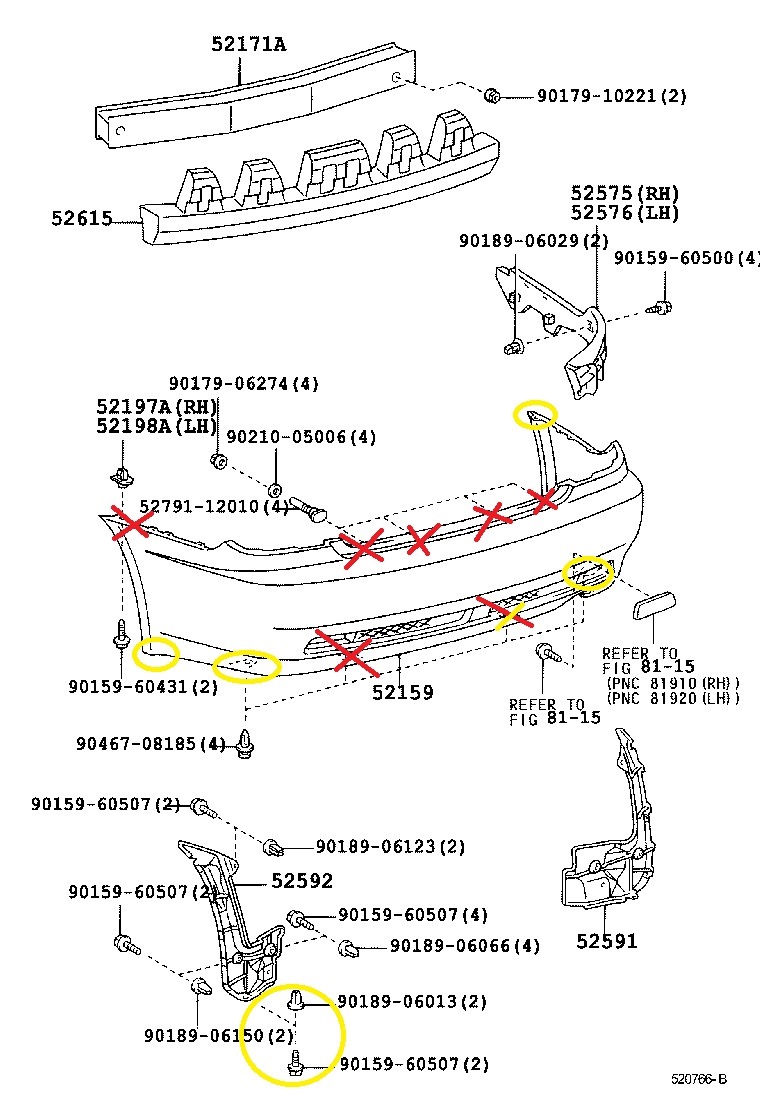 52171A
90179-10221(2)
52615
52575(RH)
52576(LH)
90189-06029(2)
90159-60500(4)
90179-06274(4)
52197A(RH)
52198A(LH)
90210-05006(4)
52791-12010(4)
90159-60431(2)
52159
REFER TO
FIG 81-15
(PNC 81910(RH))
(PNC 81920(LH))
REFER TO
FIG 81-15
90467-08185(4)
90159-60507(2)
90189-06123(2)
90159-60507(2)
52592
90159-60507(4)
90189-06066(4)
52591
90189-06013(2)
90189-06150(2)
90159-60507(2)
520766-B