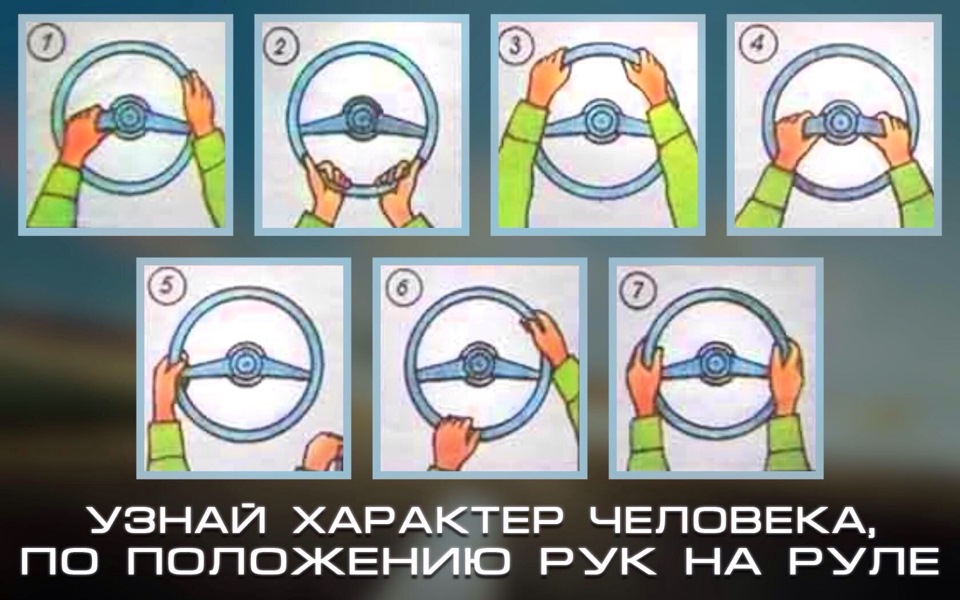 1
2
3
4
5
6
7

УЗНАЙ ХАРАКТЕР ЧЕЛОВЕКА, ПО ПОЛОЖЕНИЮ РУК НА РУЛЕ