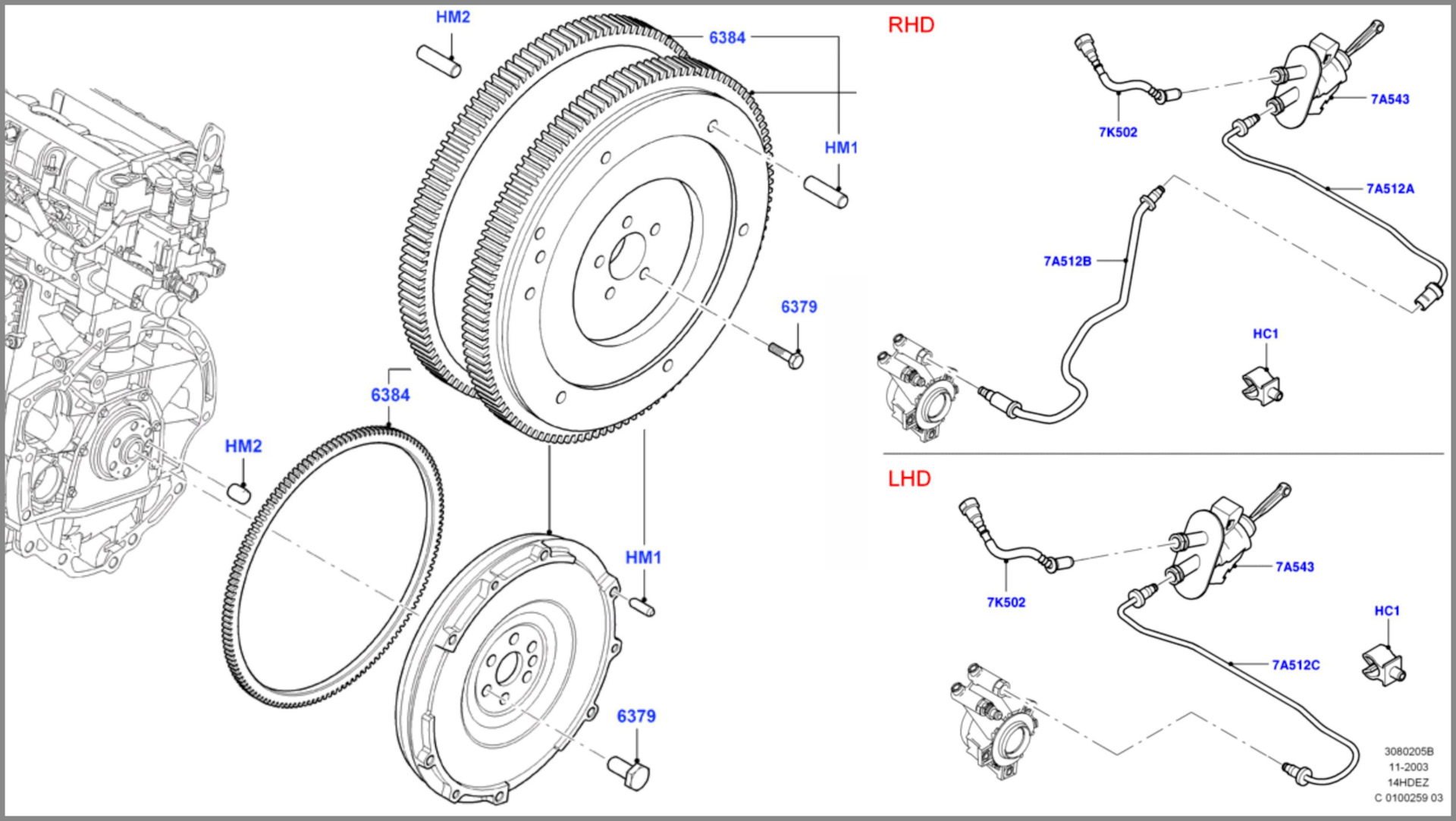 HM2
6384
HM1
6379
6384
HM2
HM1
6379
RHD
7K502
7A543
7A512A
7A512B
HC1
LHD
7K502
7A543
HC1
7A512C
3080205B
11-2003
14HDEZ
C 0100259 03