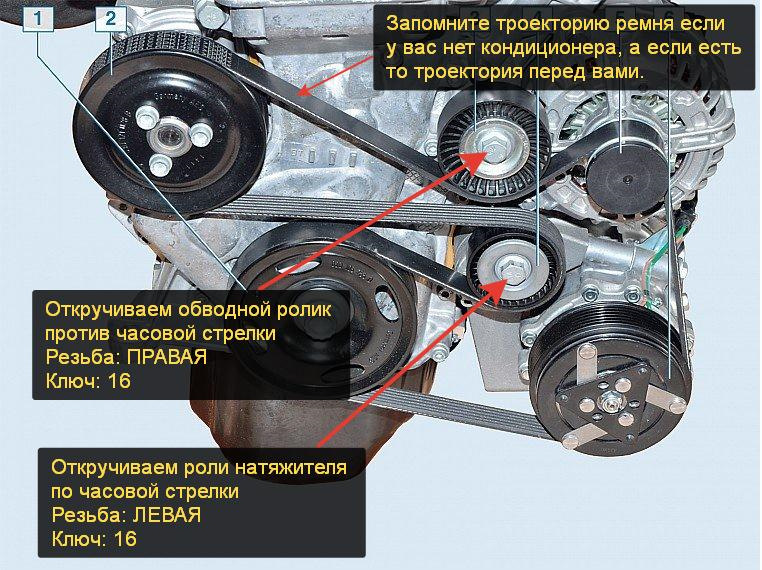 1
2

Запомните троекторию ремня если у вас нет кондиционера, а если есть то троектория перед вами.

Откручиваем обводной ролик против часовой стрелки
Резьба: ПРАВАЯ
Ключ: 16

Откручиваем роли натяжителя по часовой стрелки
Резьба: ЛЕВАЯ
Ключ: 16