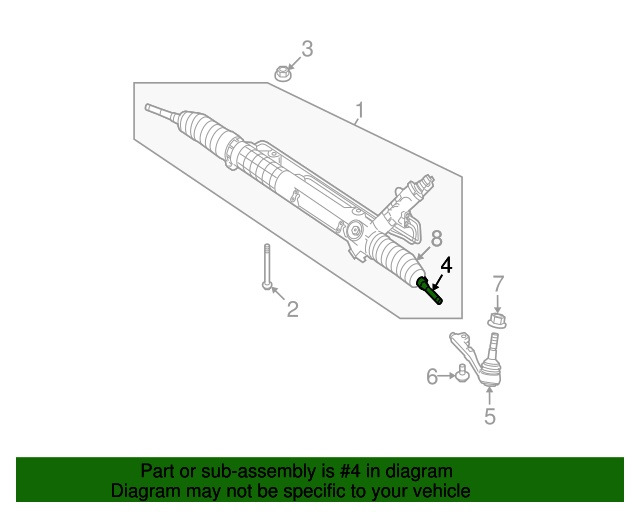 3
1
8
4
7
2
6
5

Part or sub-assembly is #4 in diagram
Diagram may not be specific to your vehicle