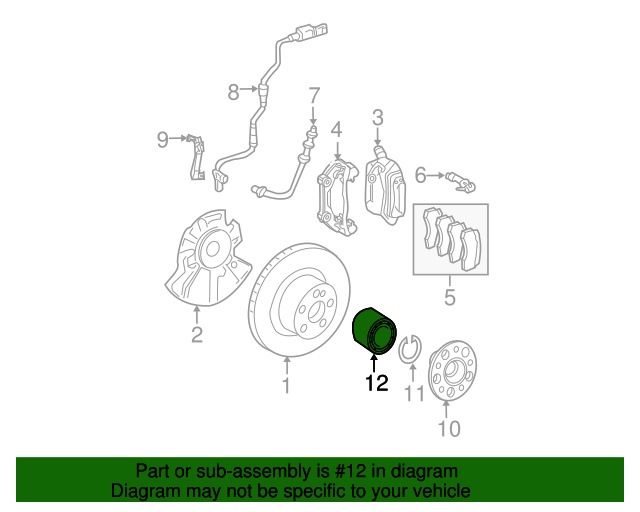 8
7
9
4
3
6
5
2
1
12
11
10

Part or sub-assembly is #12 in diagram
Diagram may not be specific to your vehicle