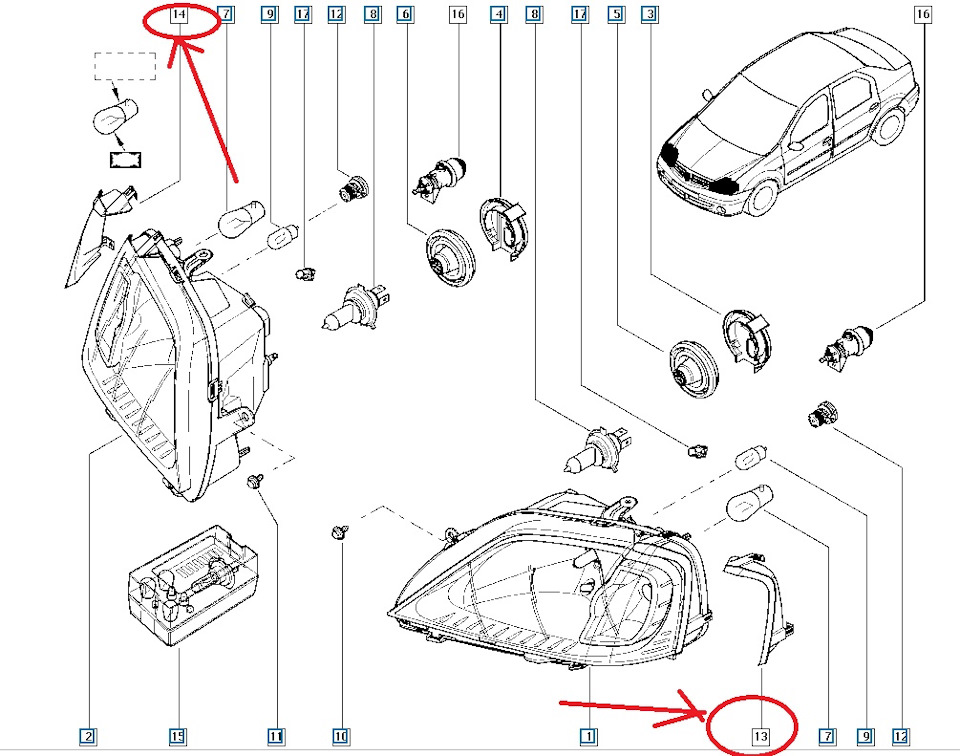 14
7
9
17
12
8
6
16
4
8
17
5
3
16
2
15
11
10
1
13
7
9
12