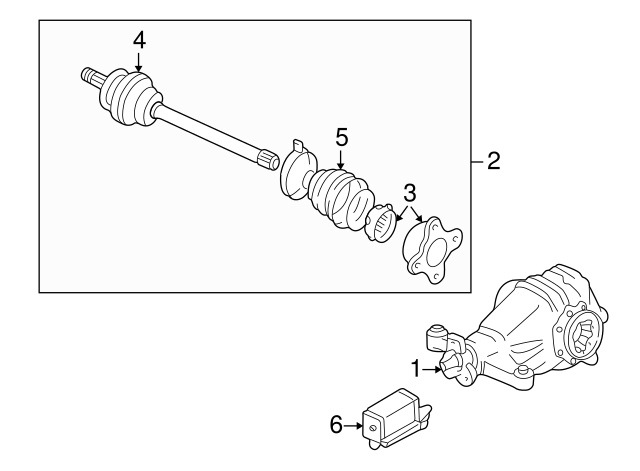 4
5
2
3
1
6