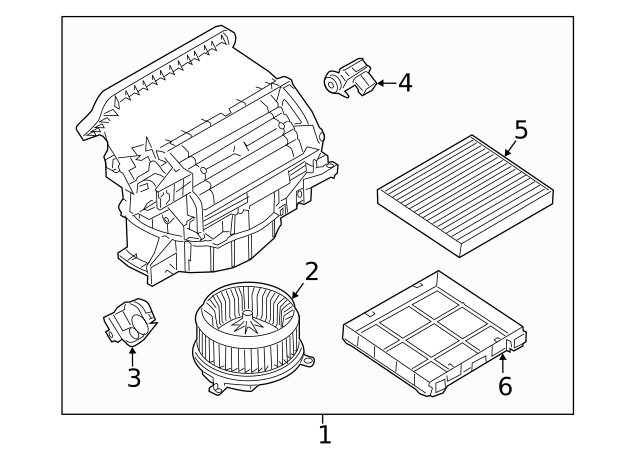 4
5
2
3
6
1