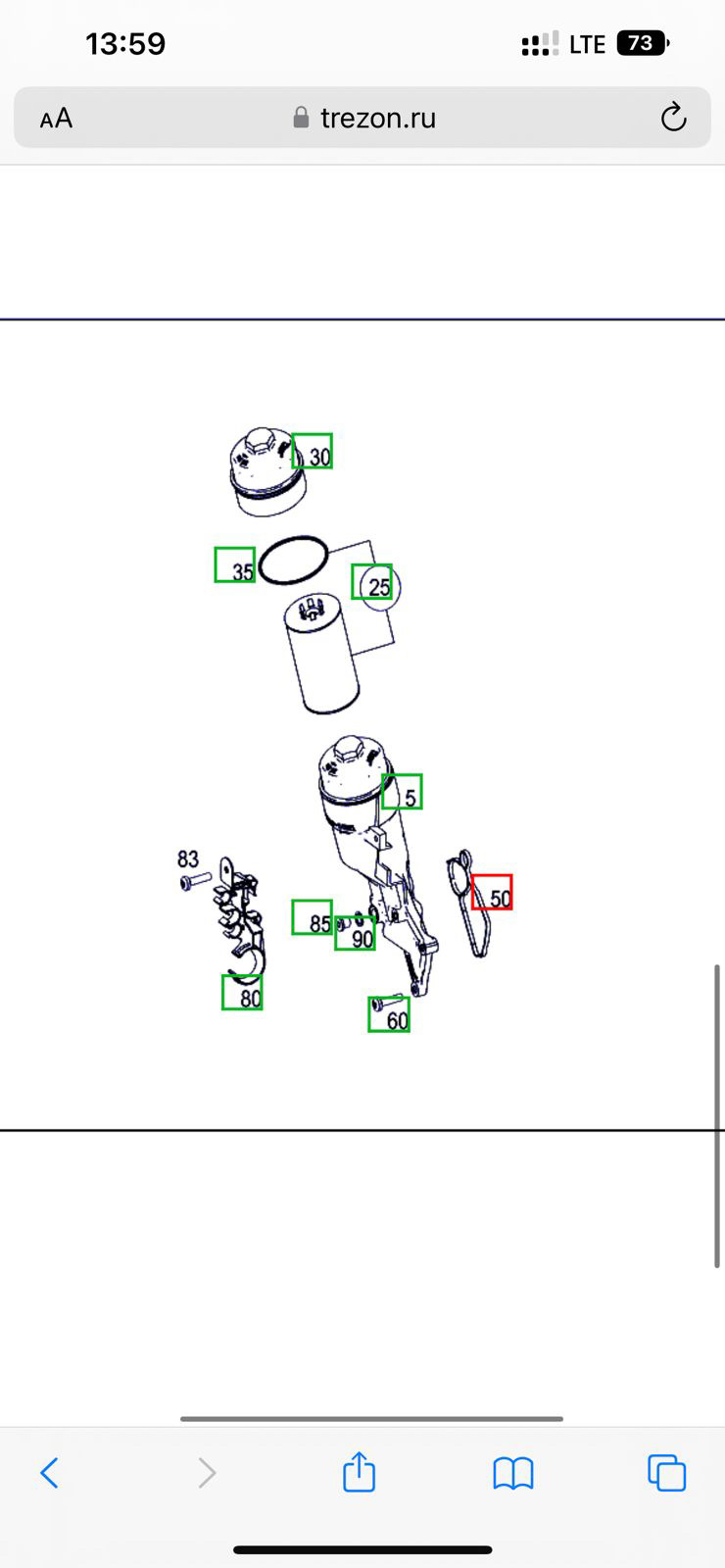 13:59
LTE 73
AA trezon.ru

30
35
25
5
83
50
85
90
80
60