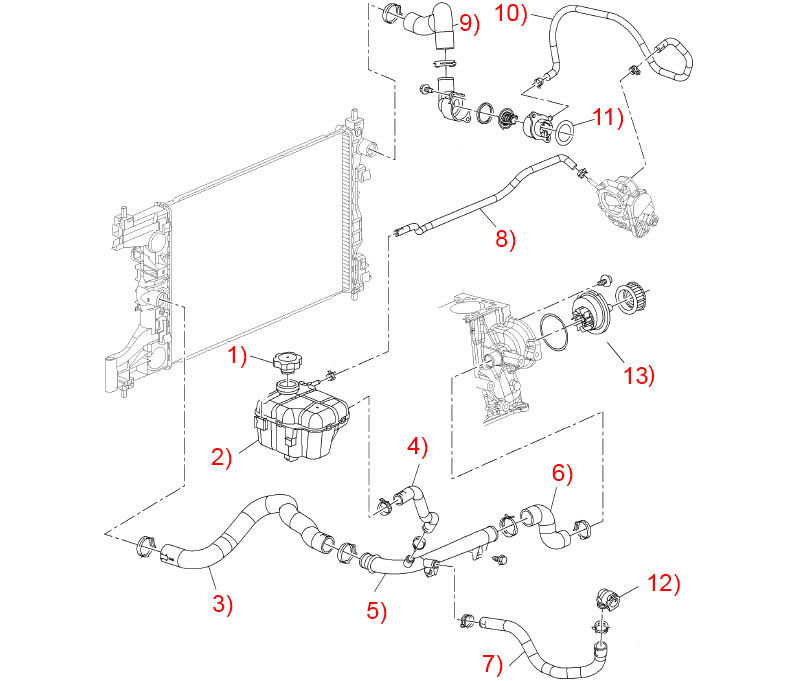 9)
10)
11)
8)
13)
1)
2)
4)
6)
3)
5)
12)
7)