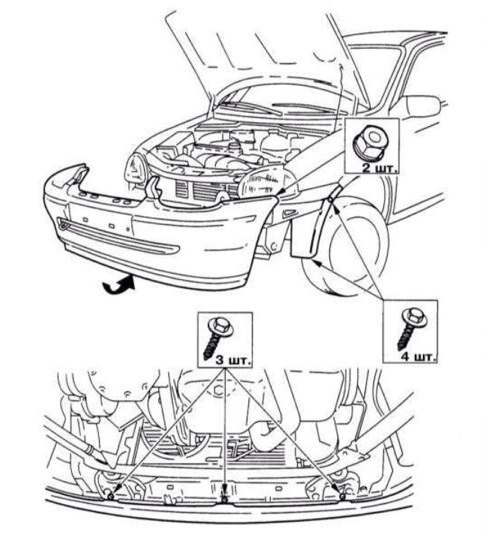 2 шт.

3 шт.

4 шт.