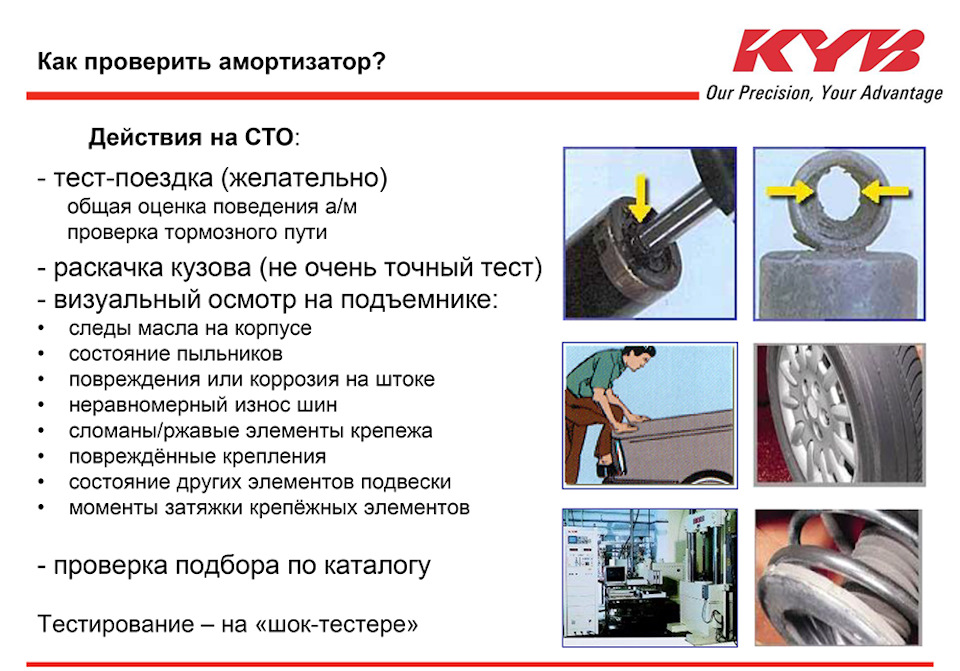 Как проверить амортизатор?

KYB
Our Precision, Your Advantage

Действия на СТО:

- тест-поездка (желательно)
общая оценка поведения а/м
проверка тормозного пути

- раскачка кузова (не очень точный тест)

- визуальный осмотр на подъемнике:
• следы масла на корпусе
• состояние пыльников
• повреждения или коррозия на штоке
• неравномерный износ шин
• сломаны/ржавые элементы крепежа
• повреждённые крепления
• состояние других элементов подвески
• моменты затяжки крепёжных элементов

- проверка подбора по каталогу

Тестирование – на «шок-тестере»