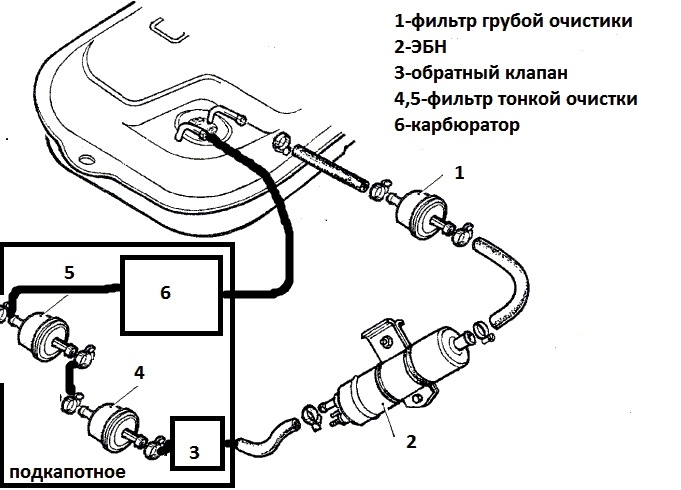 1-фильтр грубой очистики
2-ЭБН
3-обратный клапан
4,5-фильтр тонкой очистки
6-карбюратор

1
5
6
4
3
2
подкапотное