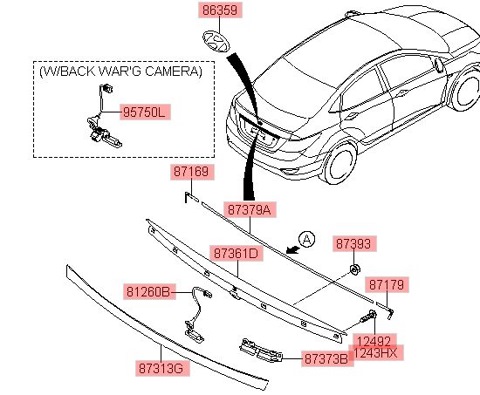 86359

(W/BACK WAR'G CAMERA)

95750L

87169

87379A

A

87393

87361D

87179

81260B

12492

1243HX

87373B

87313G