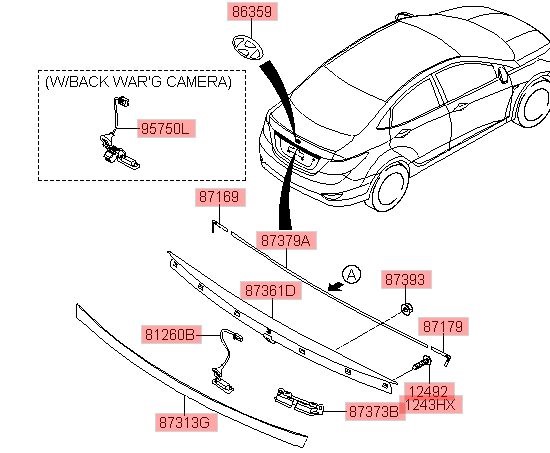 86359

(W/BACK WAR'G CAMERA)

95750L

87169

87379A

A

87393

87361D

87179

81260B

12492

1243HX

87373B

87313G