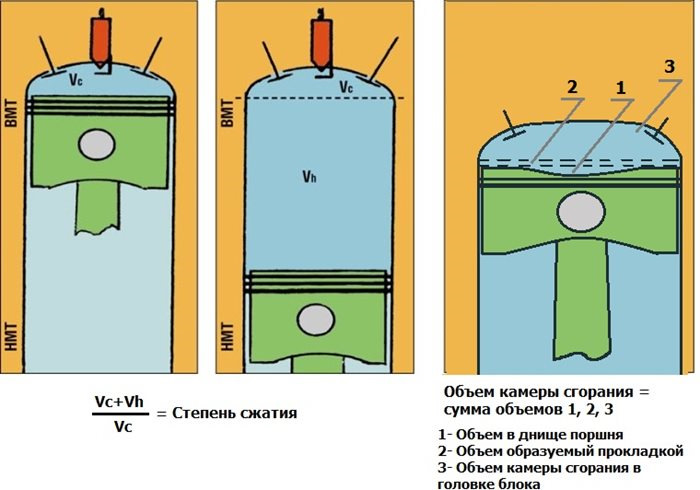 ВМТ
Vc
НМТ

ВМТ
Vc
Vh
НМТ

2
1
3

$\frac{Vc+Vh}{Vc}$ = Степень сжатия

Объем камеры сгорания = сумма объемов 1, 2, 3

1- Объем в днище поршня
2- Объем образуемый прокладкой
3- Объем камеры сгорания в головке блока