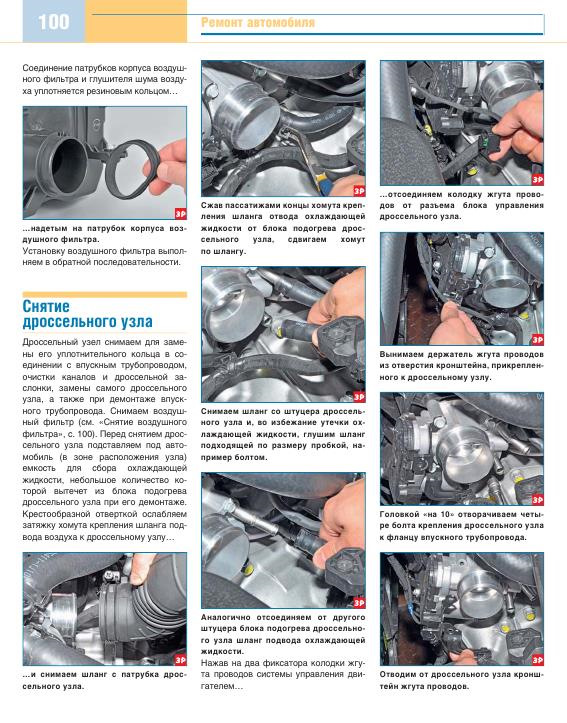 100

Ремонт автомобиля

Соединение патрубков корпуса воздушного фильтра и глушителя шума воздуха уплотняется резиновым кольцом…

ЗР

…надетым на патрубок корпуса воздушного фильтра.

Установку воздушного фильтра выполняем в обратной последовательности.

Снятие дроссельного узла

Дроссельный узел снимаем для замены его уплотнительного кольца в соединении с впускным трубопроводом, очистки каналов и дроссельной заслонки, замены самого дроссельного узла, а также при демонтаже впускного трубопровода. Снимаем воздушный фильтр (см. «Снятие воздушного фильтра», с. 100). Перед снятием дроссельного узла подставляем под автомобиль (в зоне расположения узла) емкость для сбора охлаждающей жидкости, небольшое количество которой вытечет из блока подогрева дроссельного узла при его демонтаже.

Крестообразной отверткой ослабляем затяжку хомута крепления шланга подвода воздуха к дроссельному узлу…

ЗР

…и снимаем шланг с патрубка дроссельного узла.

ЗР

Сжав пассатижами концы хомута крепления шланга отвода охлаждающей жидкости от блока подогрева дроссельного узла, сдвигаем хомут по шлангу.

ЗР

Снимаем шланг со штуцера дроссельного узла и, во избежание утечки охлаждающей жидкости, глушим шланг подходящей по размеру пробкой, например болтом.

ЗР

Аналогично отсоединяем от другого штуцера блока подогрева дроссельного узла шланг подвода охлаждающей жидкости.

Нажав на два фиксатора колодки жгута проводов системы управления двигателем…

ЗР

…отсоединяем колодку жгута проводов от разъема блока управления дроссельного узла.

ЗР

Вынимаем держатель жгута проводов из отверстия кронштейна, прикрепленного к дроссельному узлу.

ЗР

Головкой «на 10» отворачиваем четыре болта крепления дроссельного узла к фланцу впускного трубопровода.

ЗР

Отводим от дроссельного узла кронштейн жгута проводов.