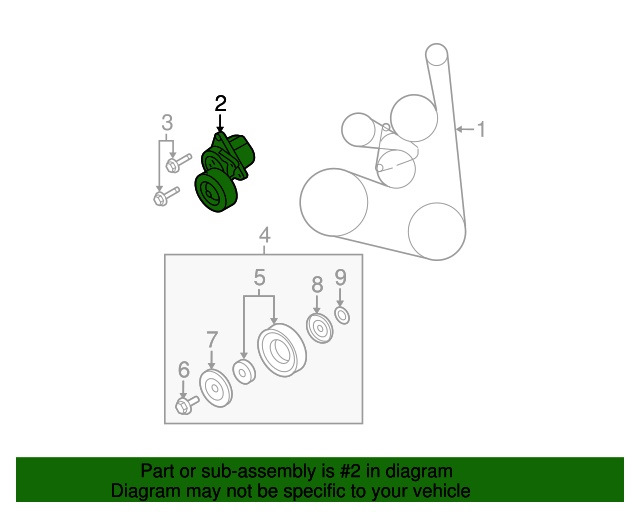 2
3
1
4
5
8
9
7
6

Part or sub-assembly is #2 in diagram
Diagram may not be specific to your vehicle