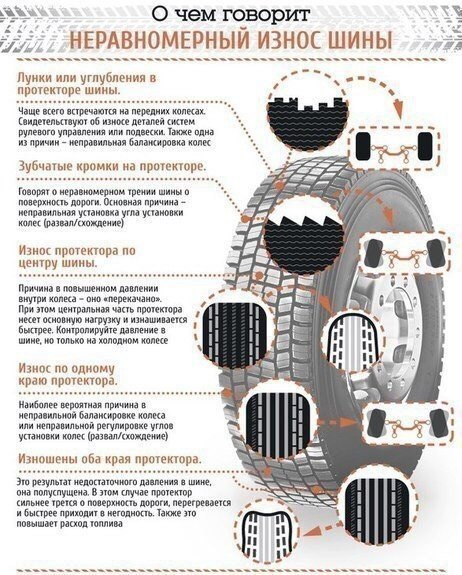 О чем говорит
НЕРАВНОМЕРНЫЙ ИЗНОС ШИНЫ

Лунки или углубления в протекторе шины.

Чаще всего встречаются на передних колесах. Свидетельствуют об износе деталей систем рулевого управления или подвески. Также одна из причин – неправильная балансировка колес

Зубчатые кромки на протекторе.

Говорят о неравномерном трении шины о поверхность дороги. Основная причина – неправильная установка угла установки колес (развал/схождение)

Износ протектора по центру шины.

Причина в повышенном давлении внутри колеса – оно «перекачано». При этом центральная часть протектора несет основную нагрузку и изнашивается быстрее. Контролируйте давление в шине, но только на холодном колесе

Износ по одному краю протектора.

Наиболее вероятная причина в неправильной балансировке колеса или неправильной регулировке углов установки колес (развал/схождение)

Изношены оба края протектора.

Это результат недостаточного давления в шине, она полуспущена. В этом случае протектор сильнее трется о поверхность дороги, перегревается и быстрее приходит в негодность. Также это повышает расход топлива