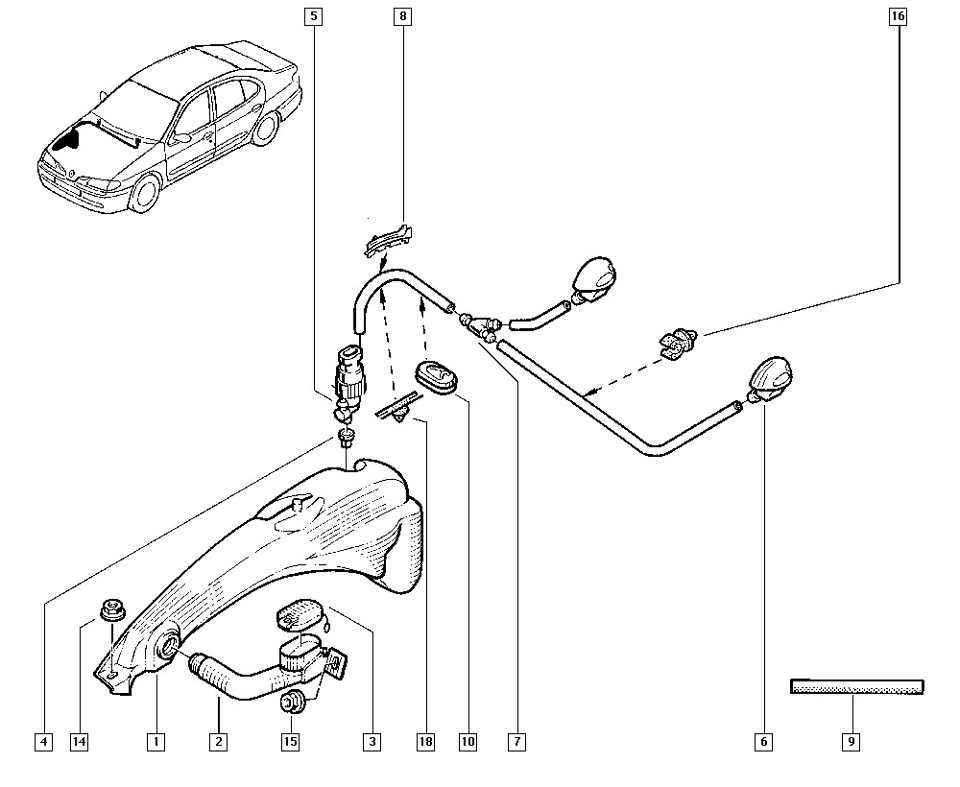 5
8
16
4
14
1
2
15
3
18
10
7
6
9