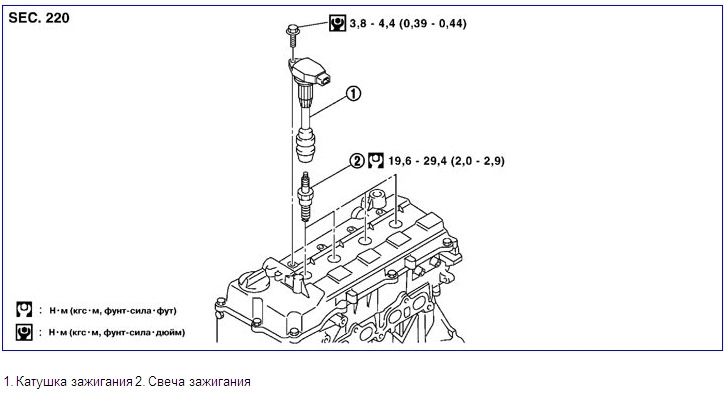 SEC. 220

3,8 - 4,4 (0,39 - 0,44)

1

2 19,6 - 29,4 (2,0 - 2,9)

: Н·м (кгс·м, фунт-сила·фут)

: Н·м (кгс·м, фунт-сила·дюйм)

1. Катушка зажигания 2. Свеча зажигания