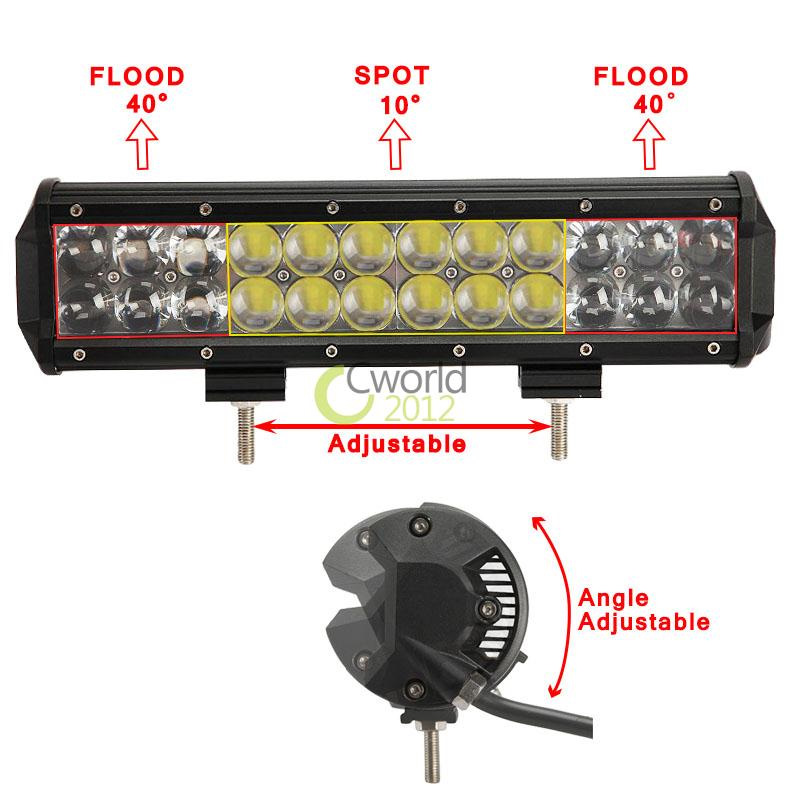 FLOOD
40°

SPOT
10°

FLOOD
40°

Cworld
2012

Adjustable

Angle
Adjustable