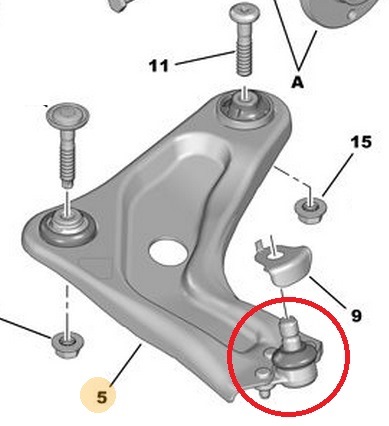 11
A
15
9
5