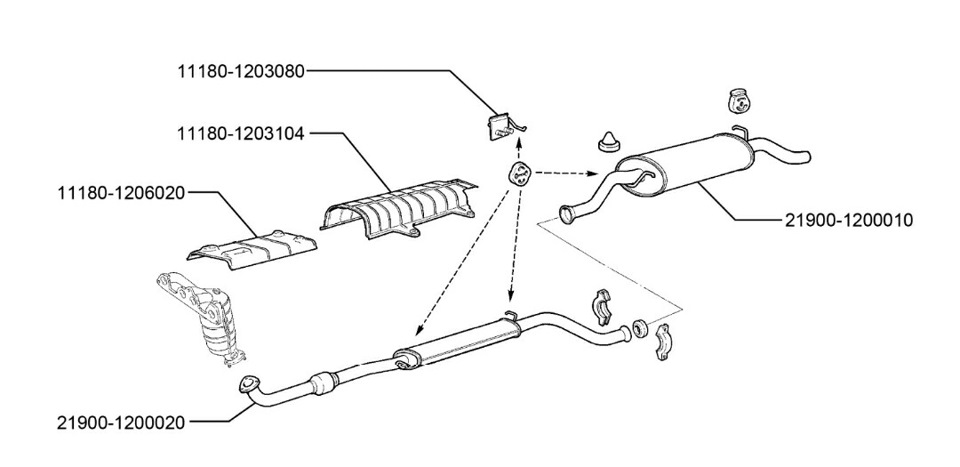 11180-1203080
11180-1203104
11180-1206020
21900-1200010
21900-1200020