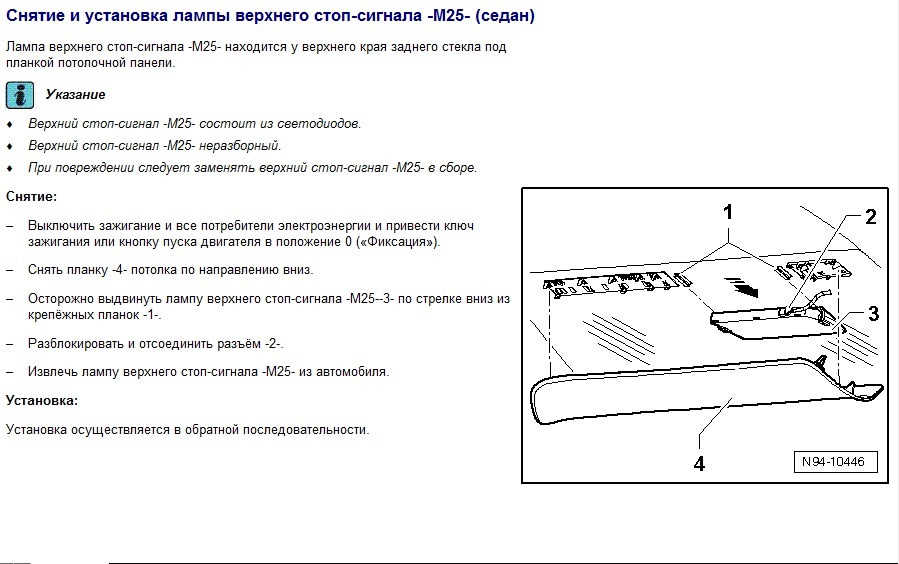 Снятие и установка лампы верхнего стоп-сигнала -M25- (седан)

Лампа верхнего стоп-сигнала -M25- находится у верхнего края заднего стекла под планкой потолочной панели.

Указание

♦ Верхний стоп-сигнал -M25- состоит из светодиодов.

♦ Верхний стоп-сигнал -M25- неразборный.

♦ При повреждении следует заменять верхний стоп-сигнал -M25- в сборе.

Снятие:

– Выключить зажигание и все потребители электроэнергии и привести ключ зажигания или кнопку пуска двигателя в положение 0 («Фиксация»).

– Снять планку -4- потолка по направлению вниз.

– Осторожно выдвинуть лампу верхнего стоп-сигнала -M25--3- по стрелке вниз из крепёжных планок -1-.

– Разблокировать и отсоединить разъём -2-.

– Извлечь лампу верхнего стоп-сигнала -M25- из автомобиля.

Установка:

Установка осуществляется в обратной последовательности.

1
2
3
4
N94-10446