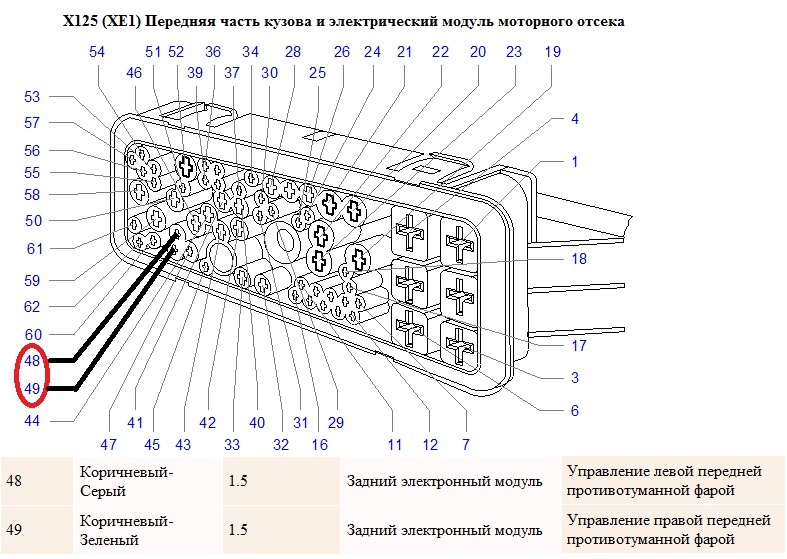 X125 (XE1) Передняя часть кузова и электрический модуль моторного отсека

54 51 52 36 34 28 26 24 21 22 20 23 19
46 39 37 30 25
53
57
56
55
58
50
61
59
62
60
48
49
44
4
1
18
17
3
6
47 41 45 43 42 33 40 32 31 16 29 11 12 7

| 48 | Коричневый-Серый | 1.5 | Задний электронный модуль | Управление левой передней противотуманной фарой |
|---|---|---|---|---|
| 49 | Коричневый-Зеленый | 1.5 | Задний электронный модуль | Управление правой передней противотуманной фарой |