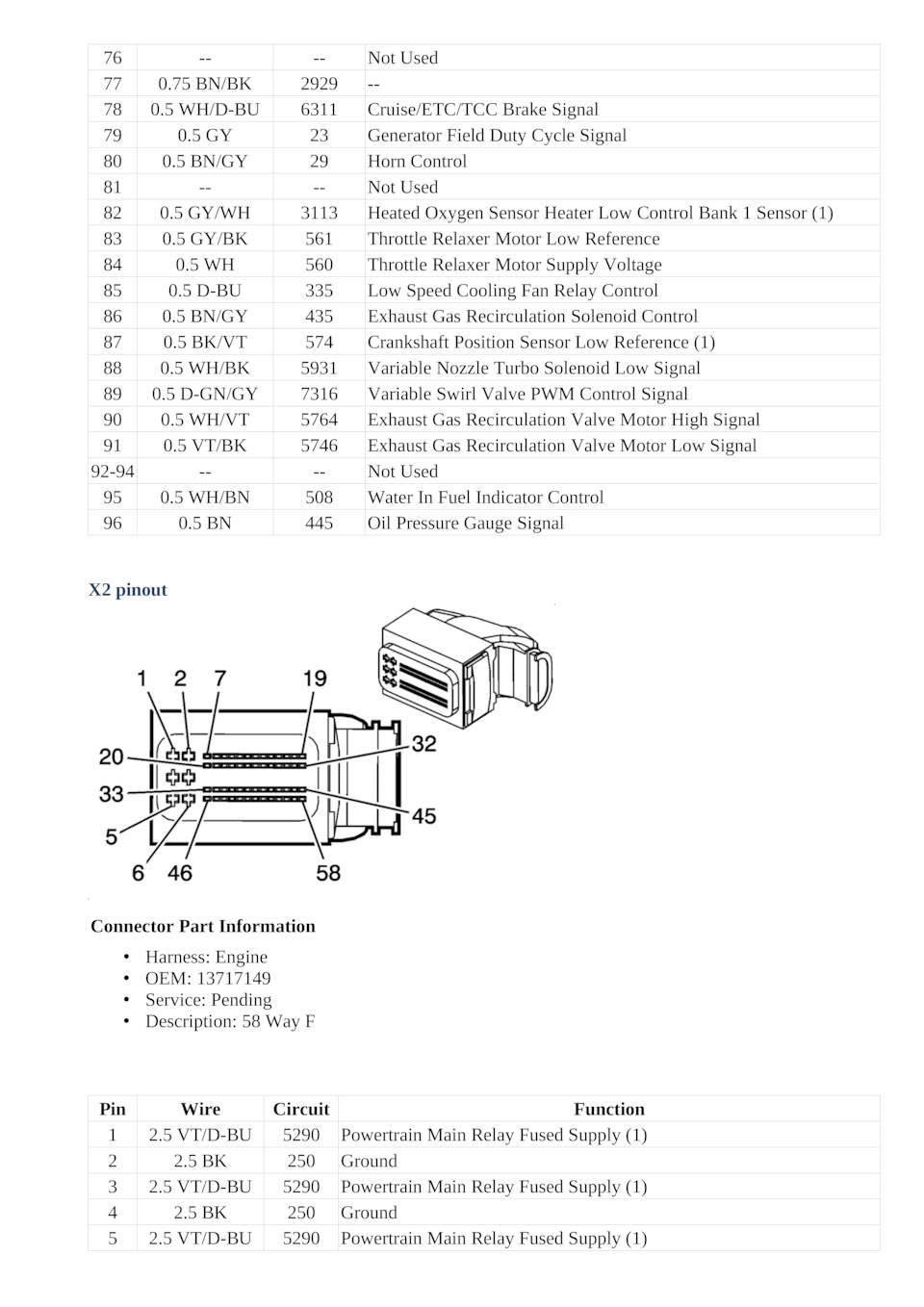 | 76 | -- | -- | Not Used |
|---|---|---|---|
| 77 | 0.75 BN/BK | 2929 | -- |
| 78 | 0.5 WH/D-BU | 6311 | Cruise/ETC/TCC Brake Signal |
| 79 | 0.5 GY | 23 | Generator Field Duty Cycle Signal |
| 80 | 0.5 BN/GY | 29 | Horn Control |
| 81 | -- | -- | Not Used |
| 82 | 0.5 GY/WH | 3113 | Heated Oxygen Sensor Heater Low Control Bank 1 Sensor (1) |
| 83 | 0.5 GY/BK | 561 | Throttle Relaxer Motor Low Reference |
| 84 | 0.5 WH | 560 | Throttle Relaxer Motor Supply Voltage |
| 85 | 0.5 D-BU | 335 | Low Speed Cooling Fan Relay Control |
| 86 | 0.5 BN/GY | 435 | Exhaust Gas Recirculation Solenoid Control |
| 87 | 0.5 BK/VT | 574 | Crankshaft Position Sensor Low Reference (1) |
| 88 | 0.5 WH/BK | 5931 | Variable Nozzle Turbo Solenoid Low Signal |
| 89 | 0.5 D-GN/GY | 7316 | Variable Swirl Valve PWM Control Signal |
| 90 | 0.5 WH/VT | 5764 | Exhaust Gas Recirculation Valve Motor High Signal |
| 91 | 0.5 VT/BK | 5746 | Exhaust Gas Recirculation Valve Motor Low Signal |
| 92-94 | -- | -- | Not Used |
| 95 | 0.5 WH/BN | 508 | Water In Fuel Indicator Control |
| 96 | 0.5 BN | 445 | Oil Pressure Gauge Signal |

X2 pinout

1 2 7 19 20 32 33 45 5 6 46 58

Connector Part Information

• Harness: Engine
• OEM: 13717149
• Service: Pending
• Description: 58 Way F

| Pin | Wire | Circuit | Function |
|---|---|---|---|
| 1 | 2.5 VT/D-BU | 5290 | Powertrain Main Relay Fused Supply (1) |
| 2 | 2.5 BK | 250 | Ground |
| 3 | 2.5 VT/D-BU | 5290 | Powertrain Main Relay Fused Supply (1) |
| 4 | 2.5 BK | 250 | Ground |
| 5 | 2.5 VT/D-BU | 5290 | Powertrain Main Relay Fused Supply (1) |