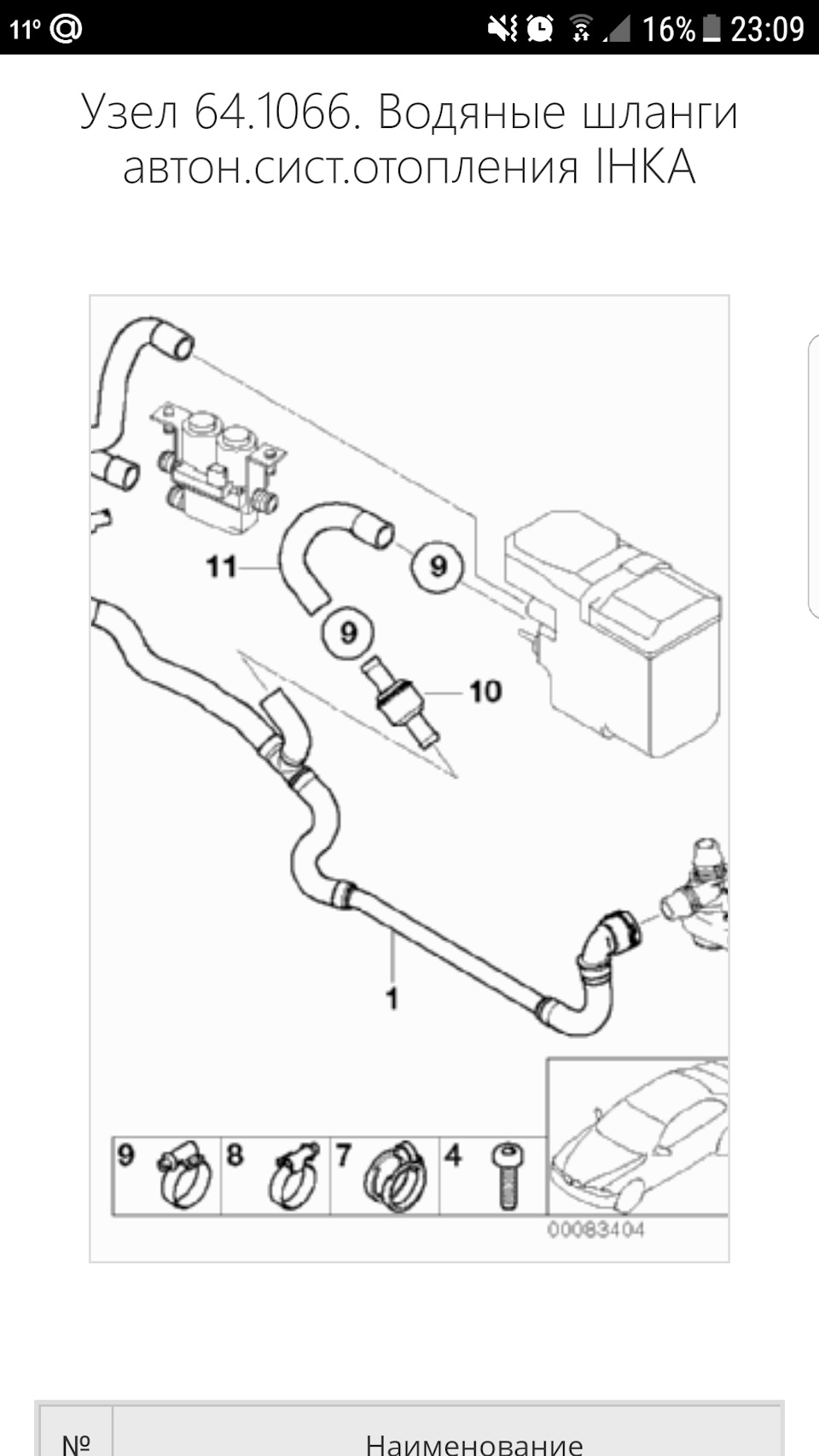 11° @ 16% 23:09

Узел 64.1066. Водяные шланги автон.сист.отопления IHKA

11
9
9
10
1
9 8 7 4
00083404

| № | Наименование |
|---|---|