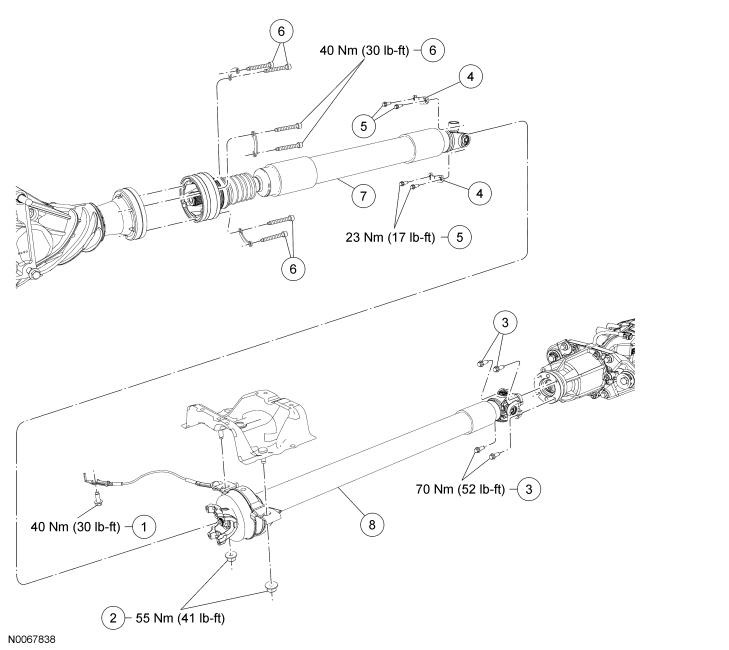 6

40 Nm (30 lb-ft) 6

4

5

7

4

23 Nm (17 lb-ft) 5

6

3

70 Nm (52 lb-ft) 3

40 Nm (30 lb-ft) 1

8

2 55 Nm (41 lb-ft)

N0067838