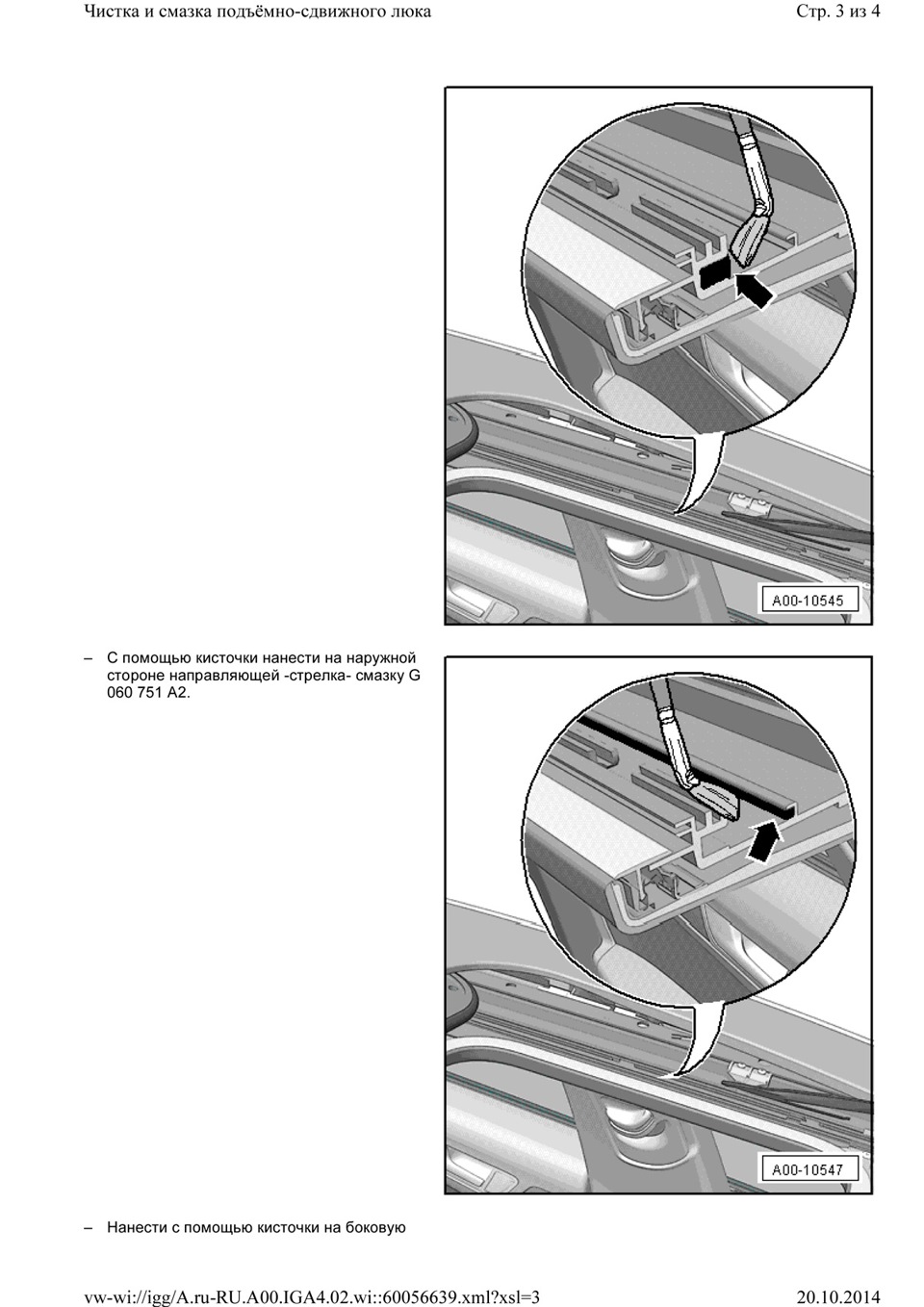 Чистка и смазка подъёмно-сдвижного люка
Стр. 3 из 4

A00-10545

– С помощью кисточки нанести на наружной стороне направляющей -стрелка- смазку G 060 751 A2.

A00-10547

– Нанести с помощью кисточки на боковую

vw-wi://igg/A.ru-RU.A00.IGA4.02.wi::60056639.xml?xsl=3
20.10.2014