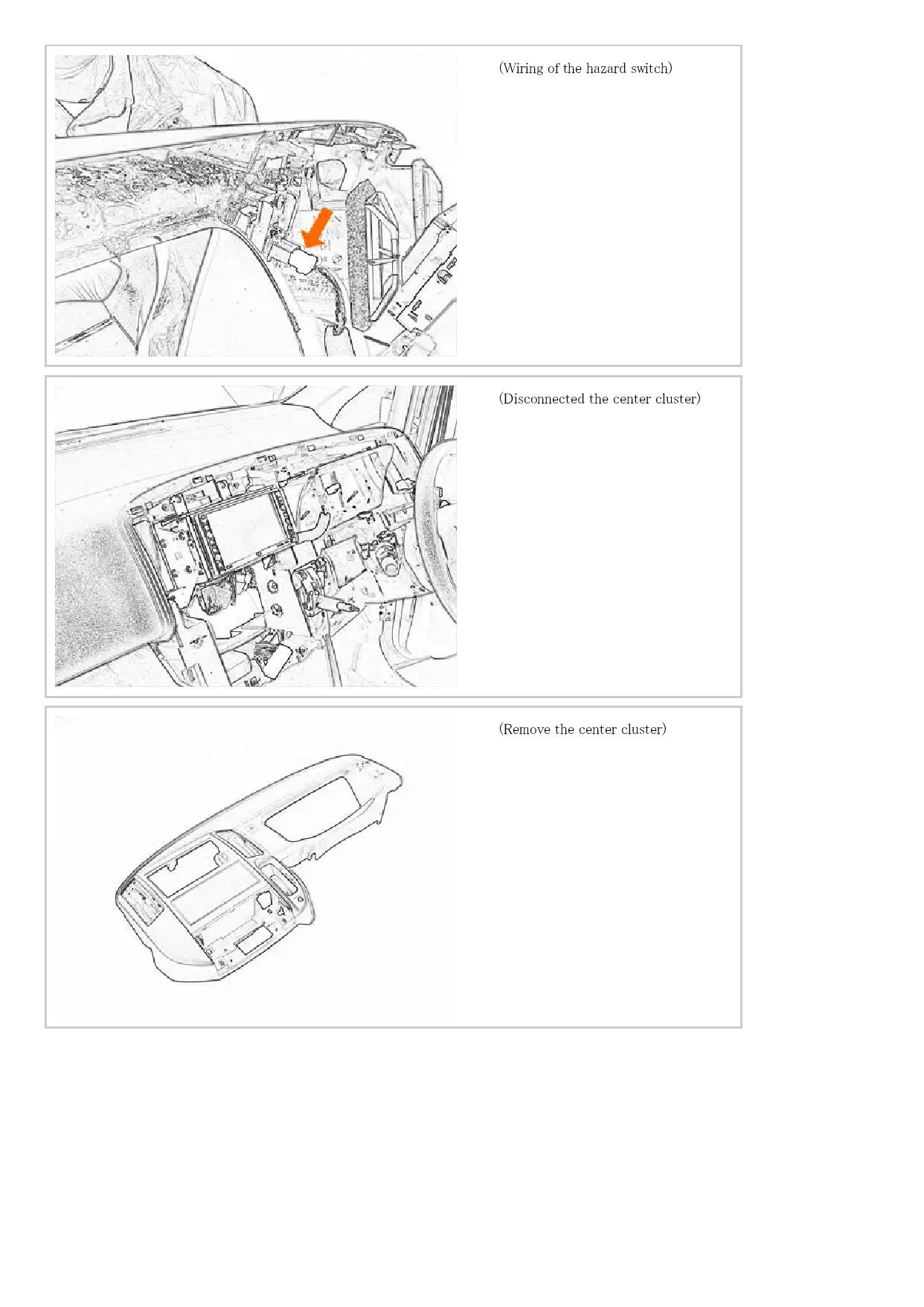 (Wiring of the hazard switch)

(Disconnected the center cluster)

(Remove the center cluster)