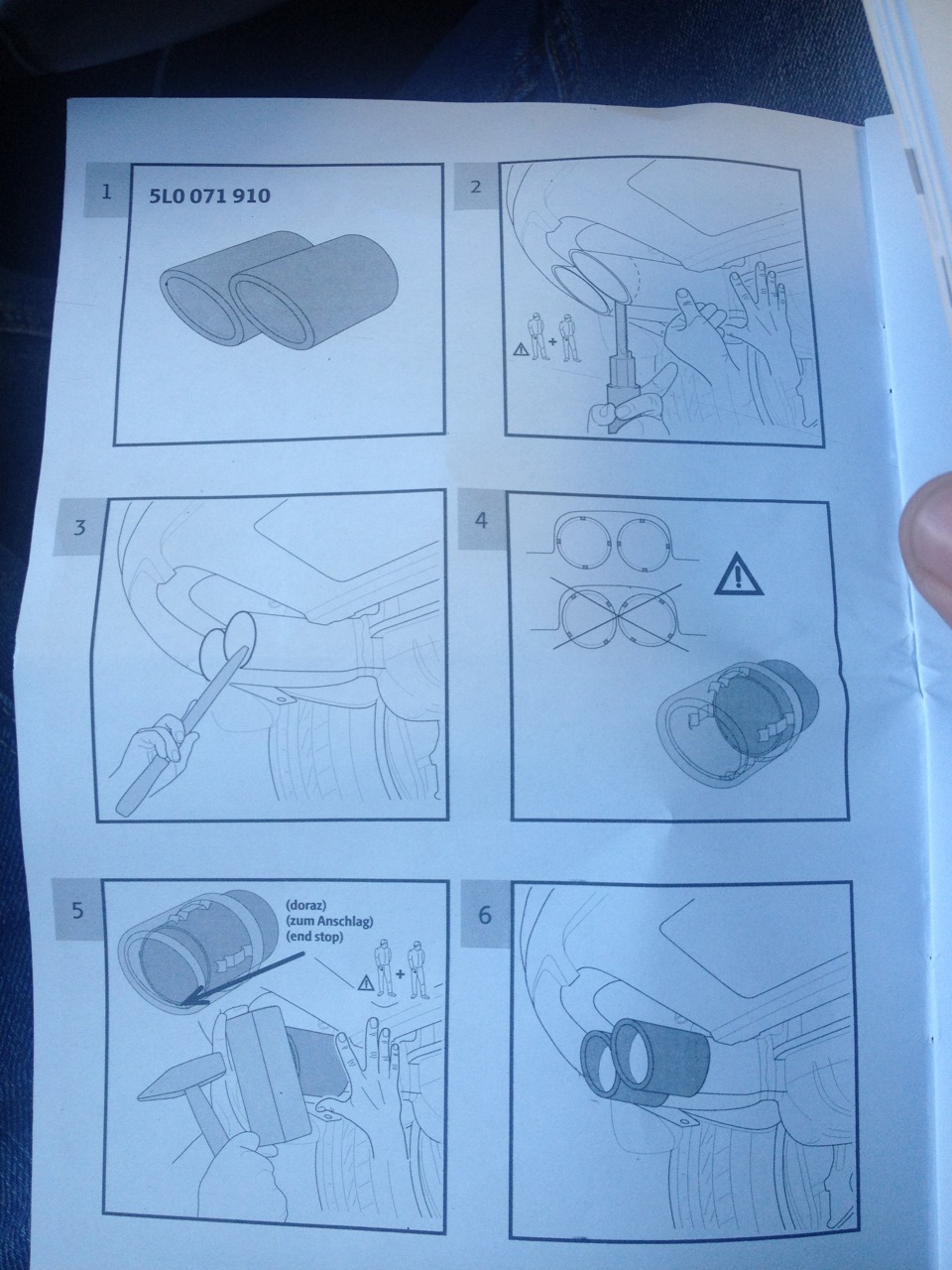 1
5L0 071 910

2

3

4

5
(doraz)
(zum Anschlag)
(end stop)

6