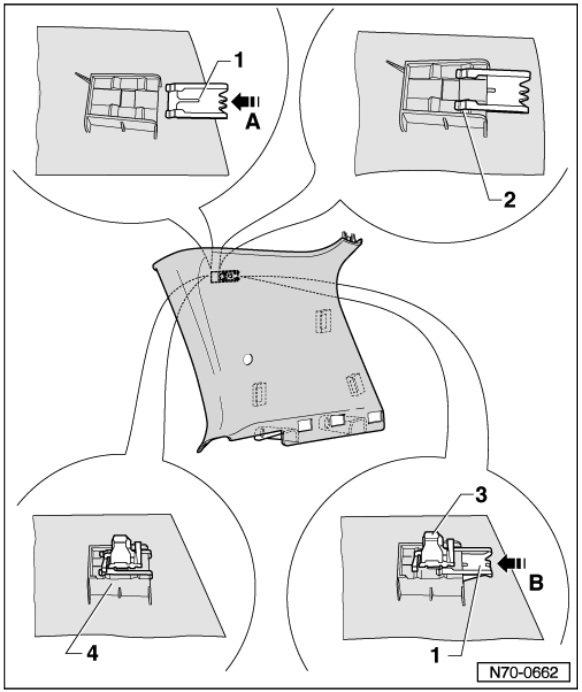 1
A
2
3
B
4
1
N70-0662