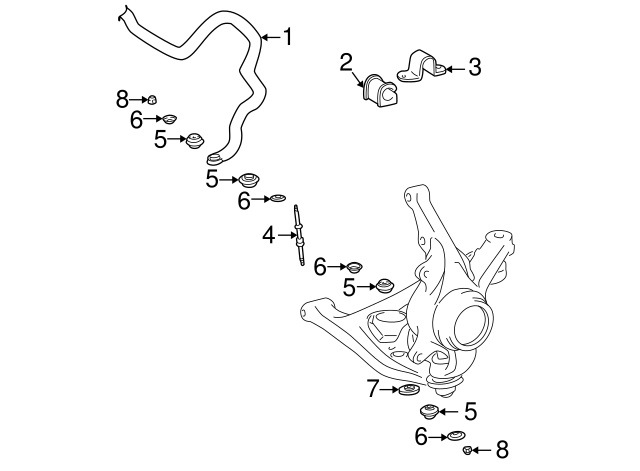 1
2
3
8
6
5
5
6
4
6
5
7
5
6
8