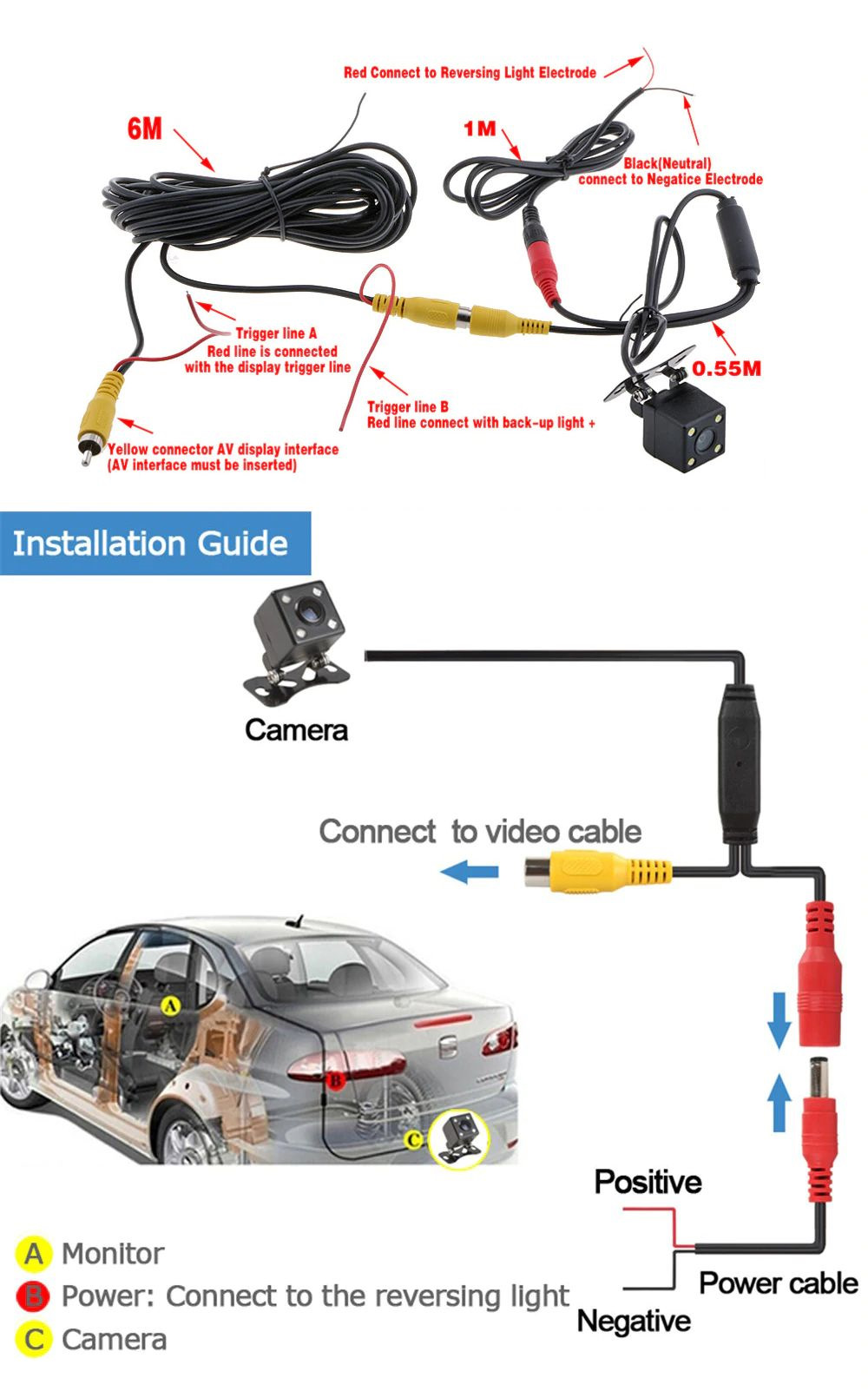 Red Connect to Reversing Light Electrode

6M

1M

Black(Neutral)
connect to Negatice Electrode

Trigger line A
Red line is connected with the display trigger line

0.55M

Trigger line B
Red line connect with back-up light +

Yellow connector AV display interface
(AV interface must be inserted)

Installation Guide

Camera

Connect to video cable

A

B

C

Positive

Power cable

Negative

A Monitor
B Power: Connect to the reversing light
C Camera