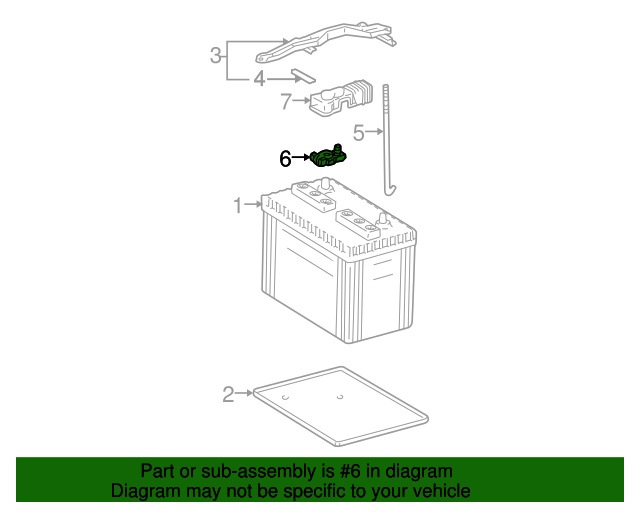 3
4
7
5
6
1
2

Part or sub-assembly is #6 in diagram
Diagram may not be specific to your vehicle