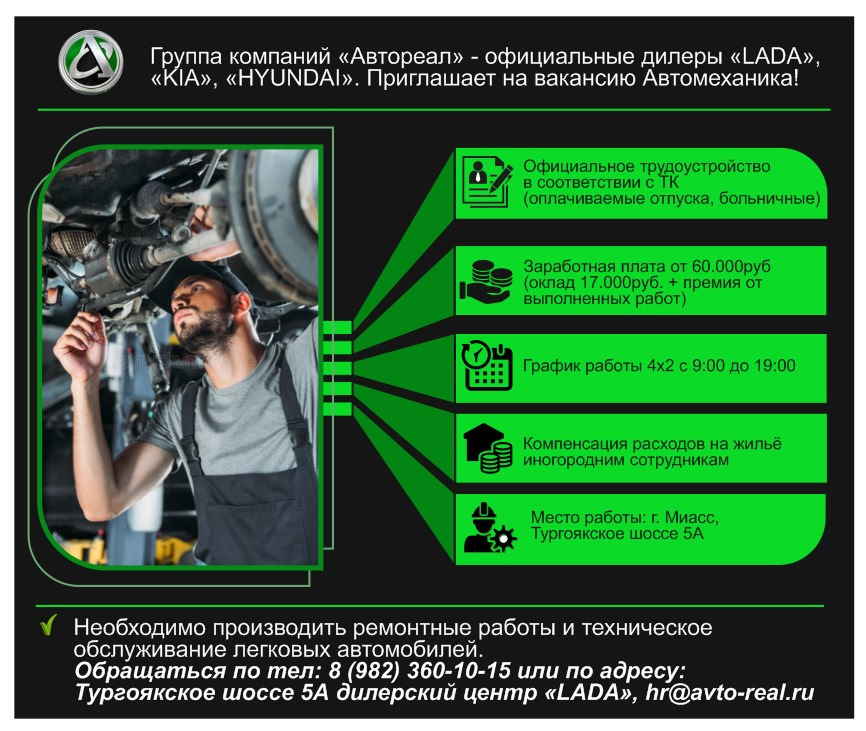 Группа компаний «Автореал» - официальные дилеры «LADA», «KIA», «HYUNDAI». Приглашает на вакансию Автомеханика!

Официальное трудоустройство в соответствии с ТК (оплачиваемые отпуска, больничные)

Заработная плата от 60.000руб (оклад 17.000руб. + премия от выполненных работ)

График работы 4х2 с 9:00 до 19:00

Компенсация расходов на жильё иногородним сотрудникам

Место работы: г. Миасс, Тургоякское шоссе 5А

Необходимо производить ремонтные работы и техническое обслуживание легковых автомобилей.
Обращаться по тел: 8 (982) 360-10-15 или по адресу: Тургоякское шоссе 5А дилерский центр «LADA», hr@avto-real.ru