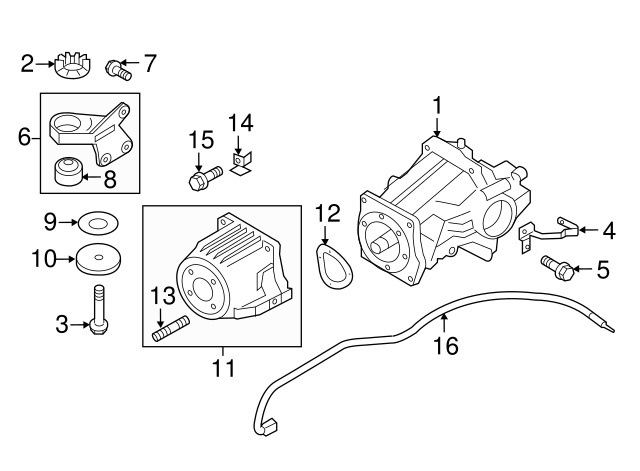 2
7
6
8
15
14
1
9
10
3
13
11
12
4
5
16