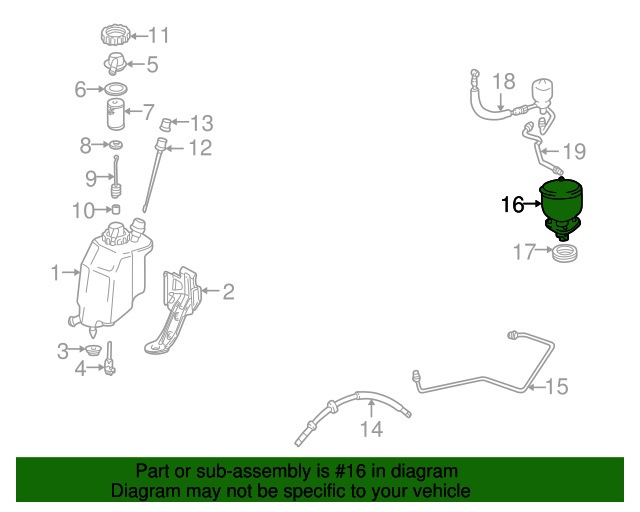 11
5
6
7
13
8
12
9
10
1
2
3
4
18
19
16
17
15
14

Part or sub-assembly is #16 in diagram
Diagram may not be specific to your vehicle