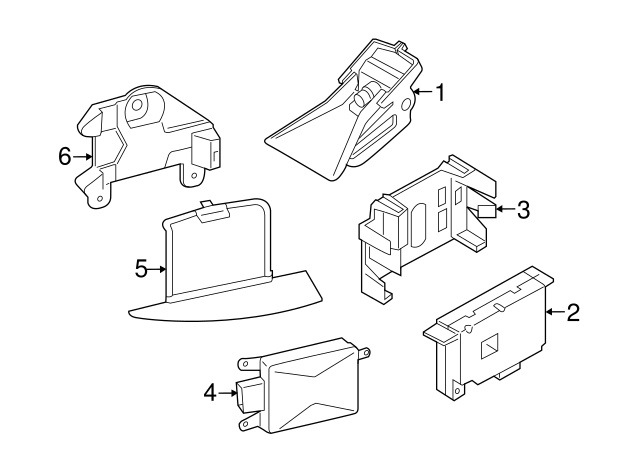 1
6
3
5
2
4