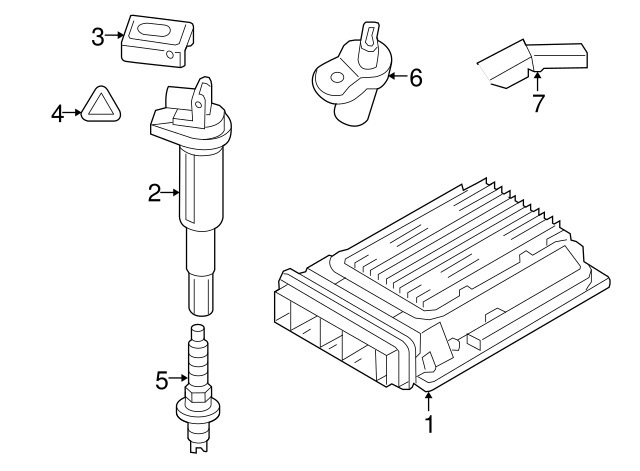 3
4
2
5
6
7
1