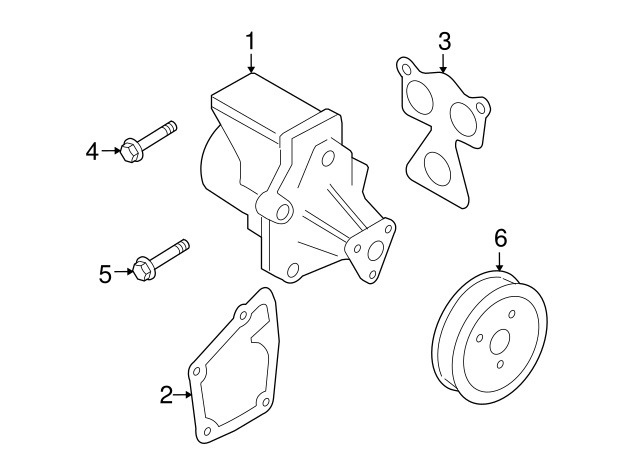 1
3
4
5
6
2