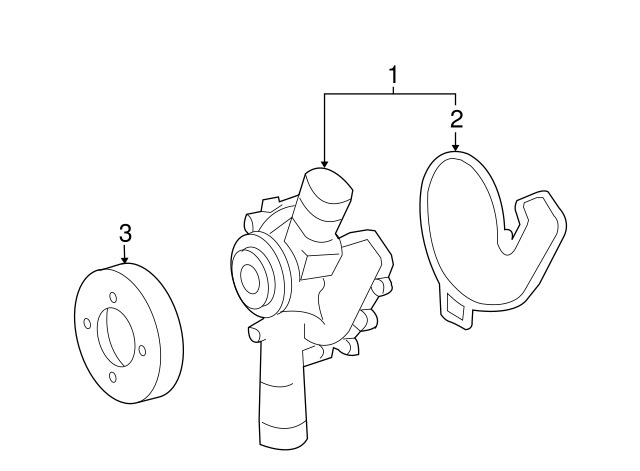 1
2
3