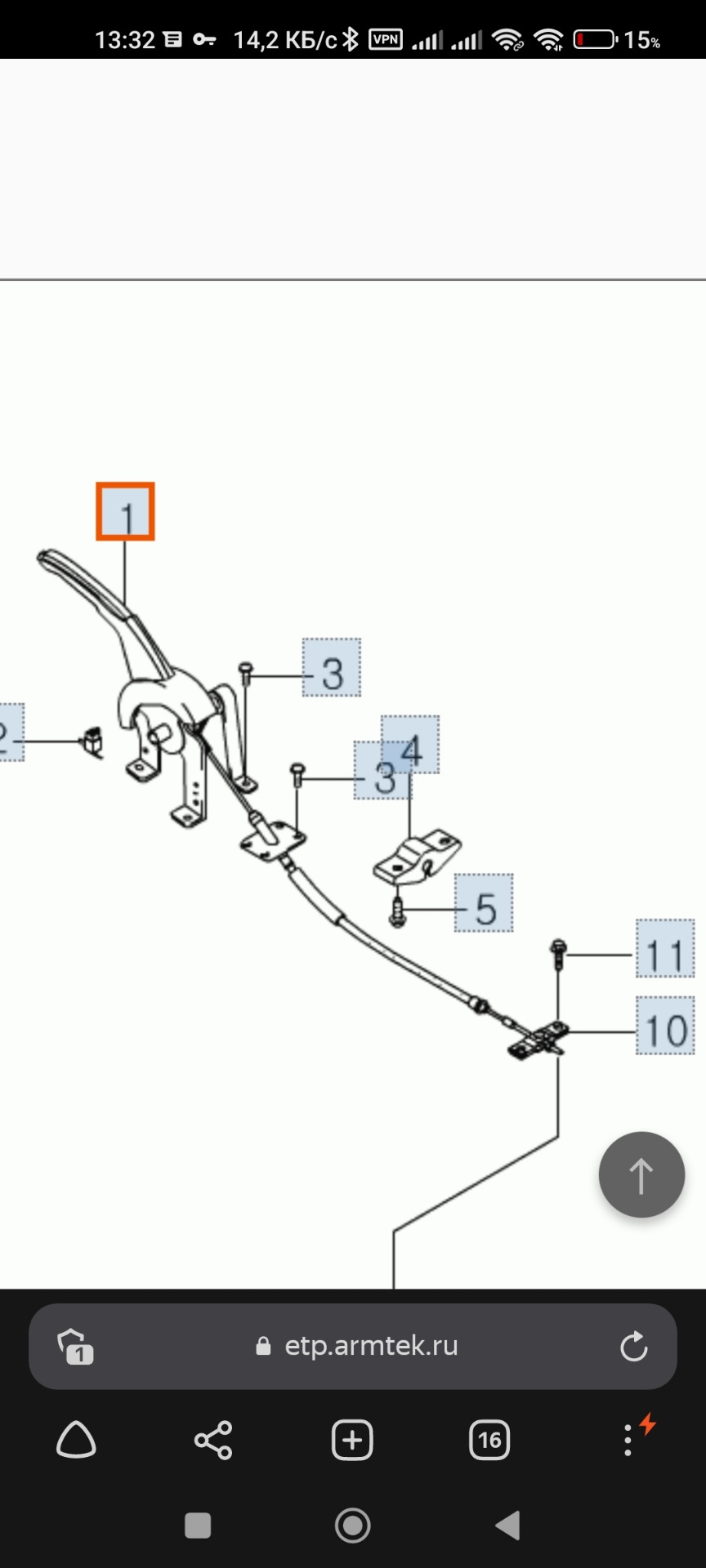 13:32 14,2 КБ/с VPN 15%

1
3
2
4
3
5
11
10

1 etp.armtek.ru

16